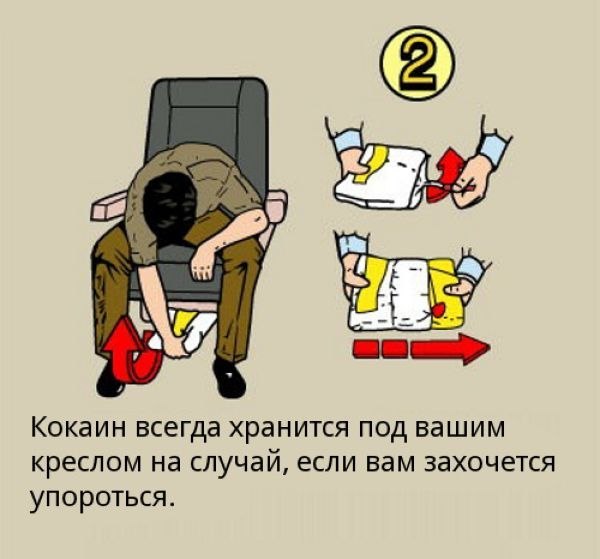 2

Кокаин всегда хранится под вашим креслом на случай, если вам захочется упороться.